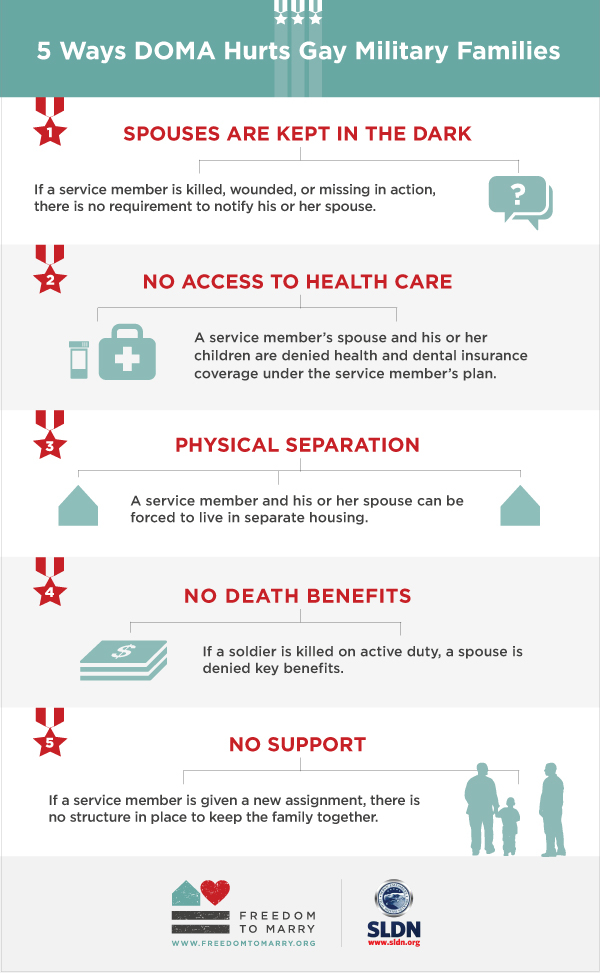 5 Ways DOMA Hurts Gay Military Families

1

SPOUSES ARE KEPT IN THE DARK

If a service member is killed, wounded, or missing in action, there is no requirement to notify his or her spouse.

?

2

NO ACCESS TO HEALTH CARE

A service member's spouse and his or her children are denied health and dental insurance coverage under the service member's plan.

3

PHYSICAL SEPARATION

A service member and his or her spouse can be forced to live in separate housing.

4

NO DEATH BENEFITS

$

If a soldier is killed on active duty, a spouse is denied key benefits.

5

NO SUPPORT

If a service member is given a new assignment, there is no structure in place to keep the family together.

FREEDOM TO MARRY
WWW.FREEDOMTOMARRY.ORG

SLDN
www.sldn.org